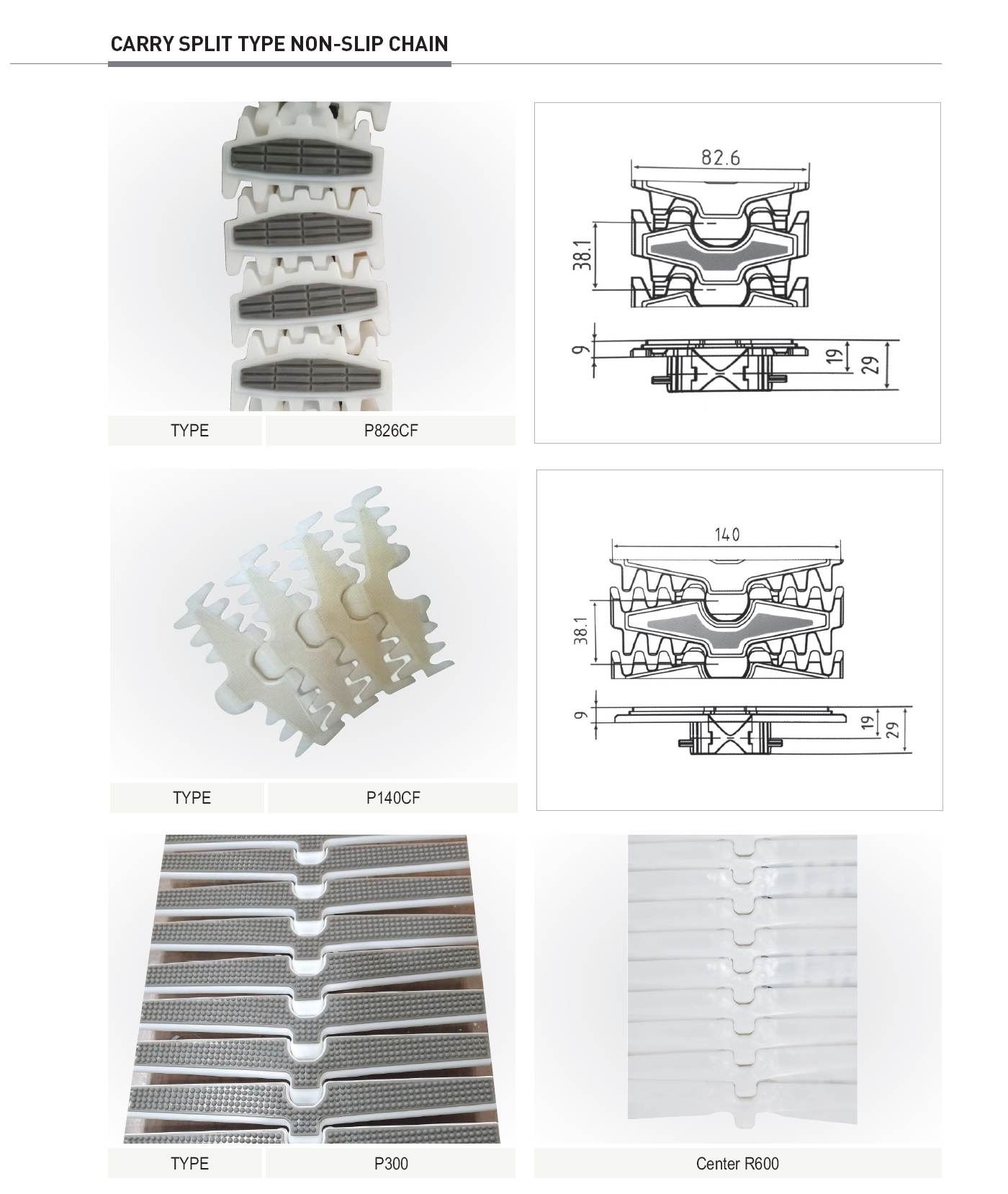 CARRY SPLIT TYPE NON-SLIP CHAIN

| TYPE | P826CF |
|---|---|

82.6
38.1
9
19
29

| TYPE | P140CF |
|---|---|

140
38.1
9
19
29

| TYPE | P300 |
|---|---|

Center R600