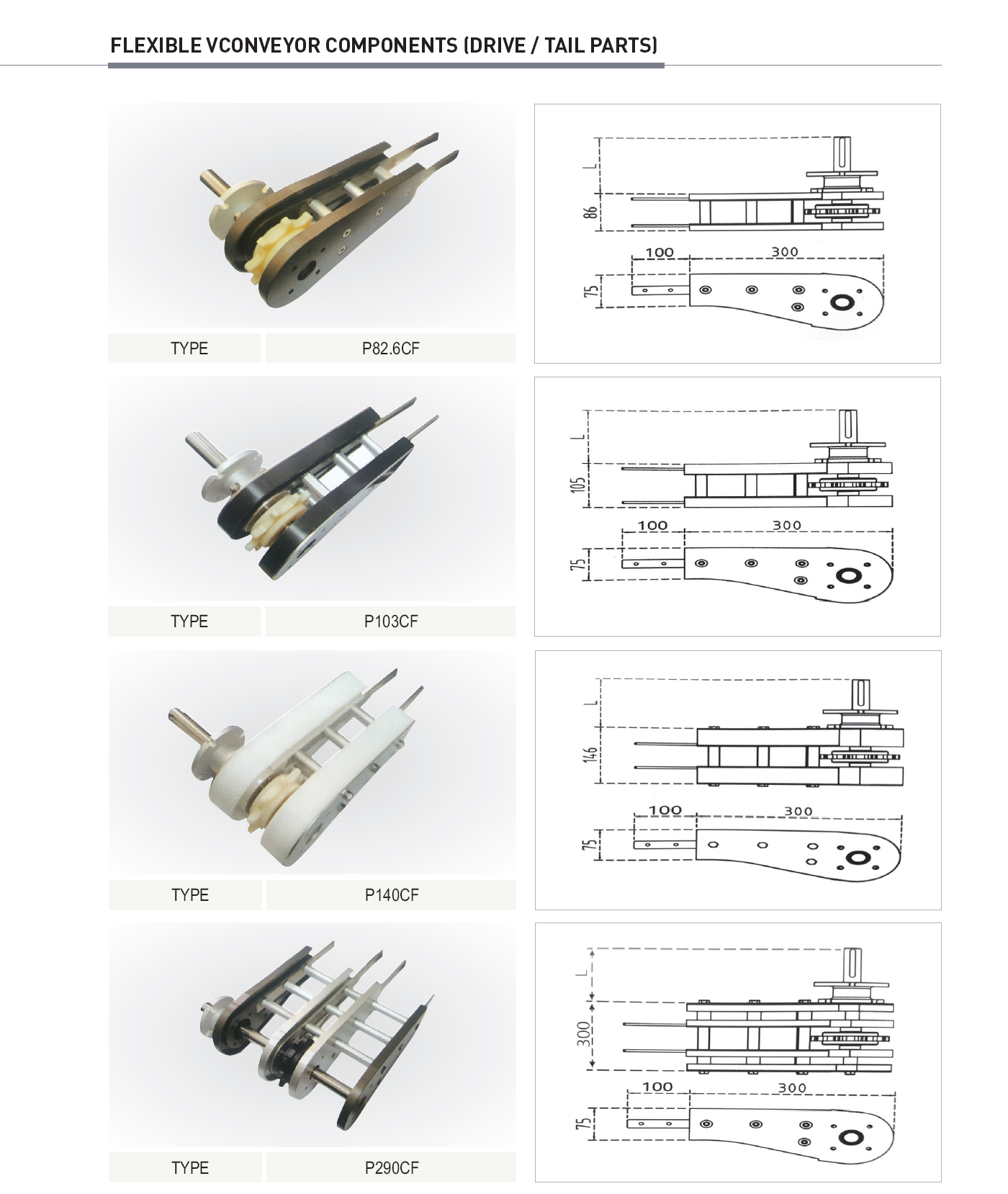 FLEXIBLE VCONVEYOR COMPONENTS (DRIVE / TAIL PARTS)

L
86
100
300
75

| TYPE | P82.6CF |
|---|---|

L
105
100
300
75

| TYPE | P103CF |
|---|---|

L
146
100
300
75

| TYPE | P140CF |
|---|---|

L
300
100
300
75

| TYPE | P290CF |
|---|---|