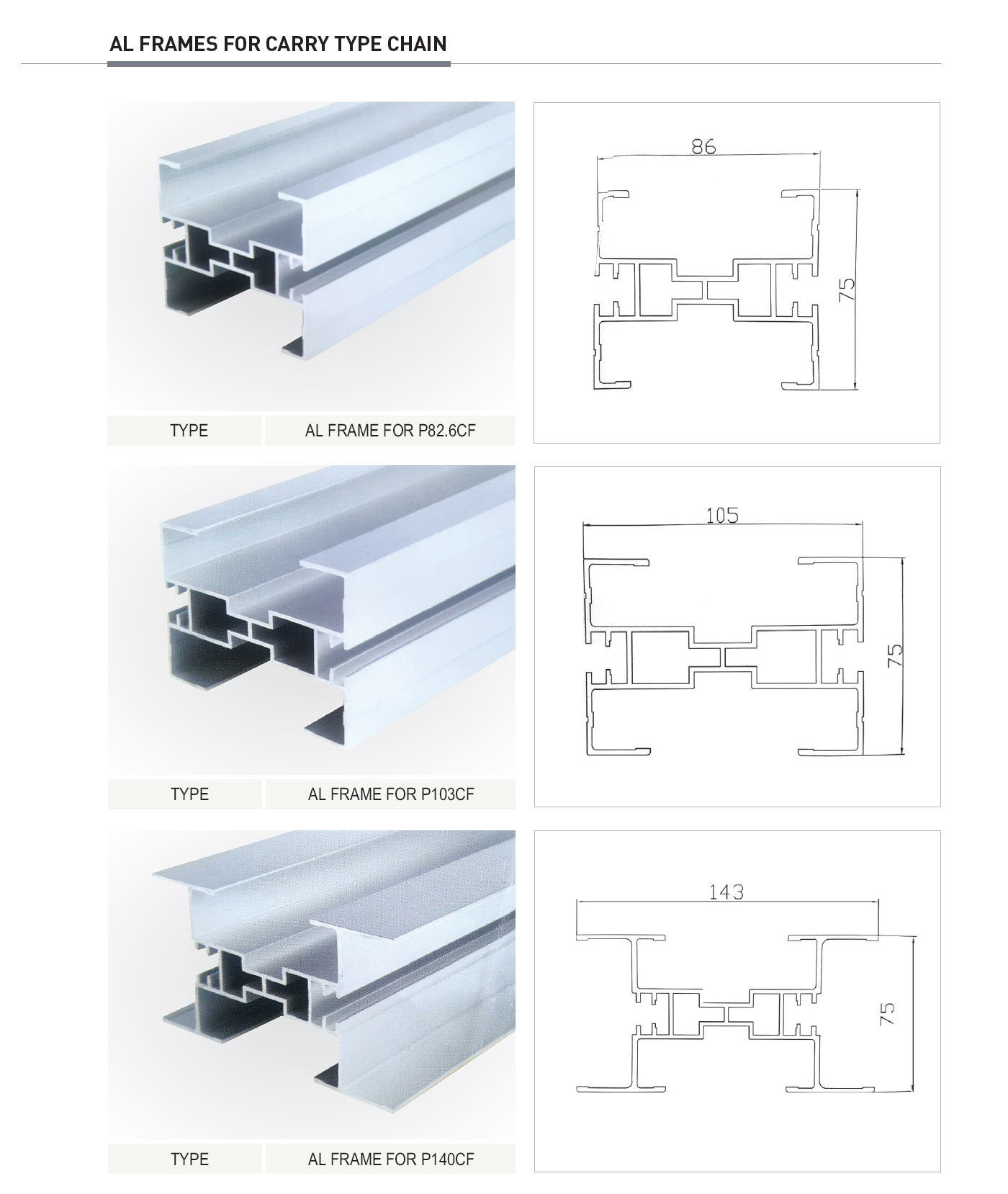 AL FRAMES FOR CARRY TYPE CHAIN

| TYPE | AL FRAME FOR P82.6CF |
|---|---|

86

75

| TYPE | AL FRAME FOR P103CF |
|---|---|

105

75

| TYPE | AL FRAME FOR P140CF |
|---|---|

143

75