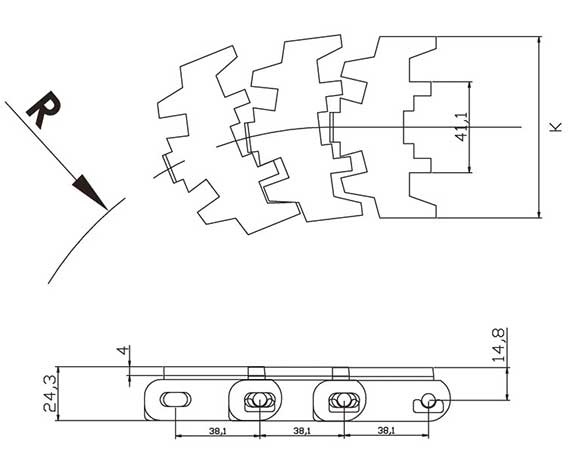 R

41,1

K

4

14,8

24,3

38,1

38,1

38,1